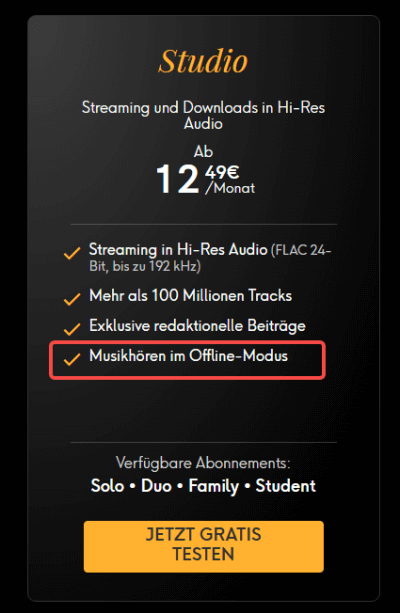 Studio

Streaming und Downloads in Hi-Res Audio

Ab
12 49€ /Monat

Streaming in Hi-Res Audio (FLAC 24-Bit, bis zu 192 kHz)

Mehr als 100 Millionen Tracks

Exklusive redaktionelle Beiträge

Musikhören im Offline-Modus

Verfügbare Abonnements:
Solo • Duo • Family • Student

JETZT GRATIS TESTEN